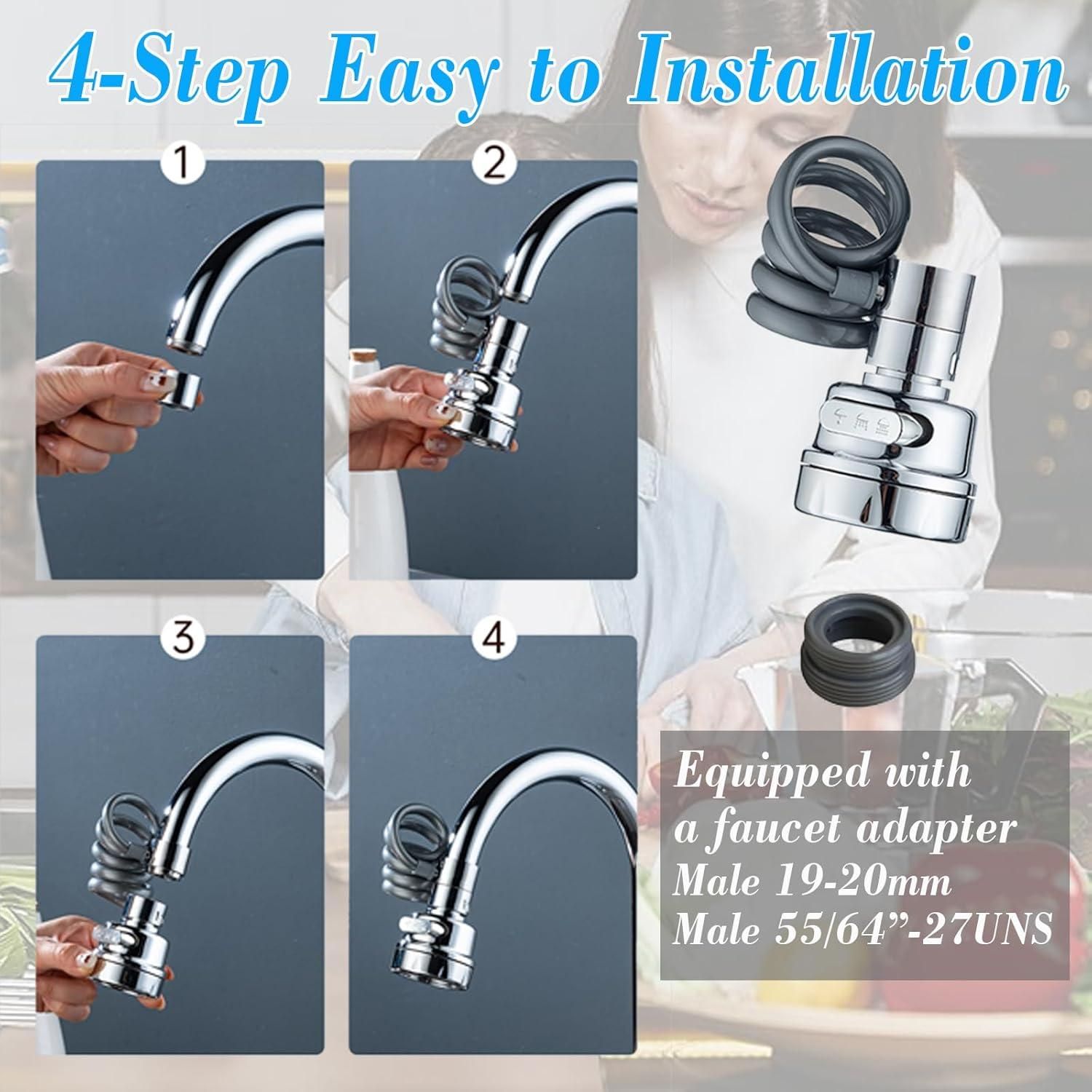 4-Step Easy to Installation

1

2

3

4

Equipped with a faucet adapter
Male 19-20mm
Male 55/64”-27UNS